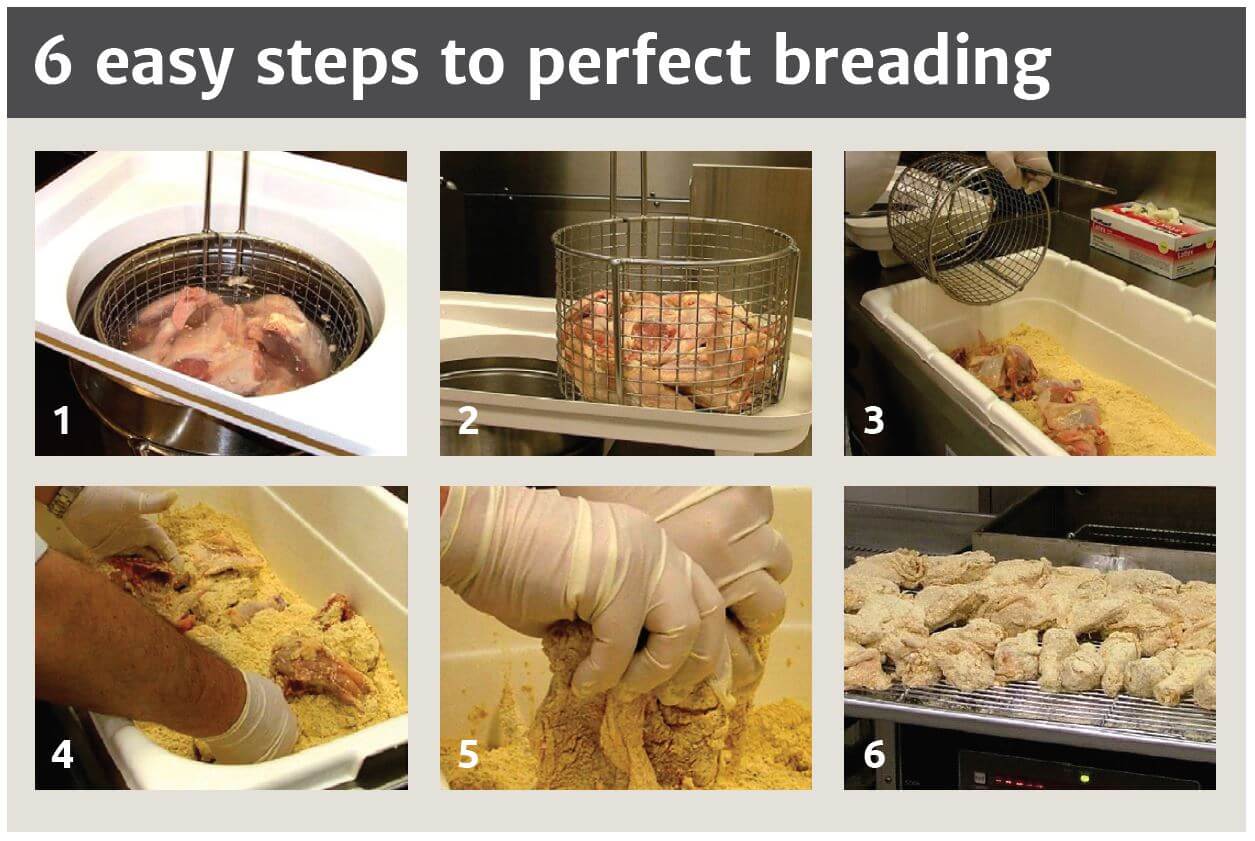 6 easy steps to perfect breading

1

2

3

4

5

6